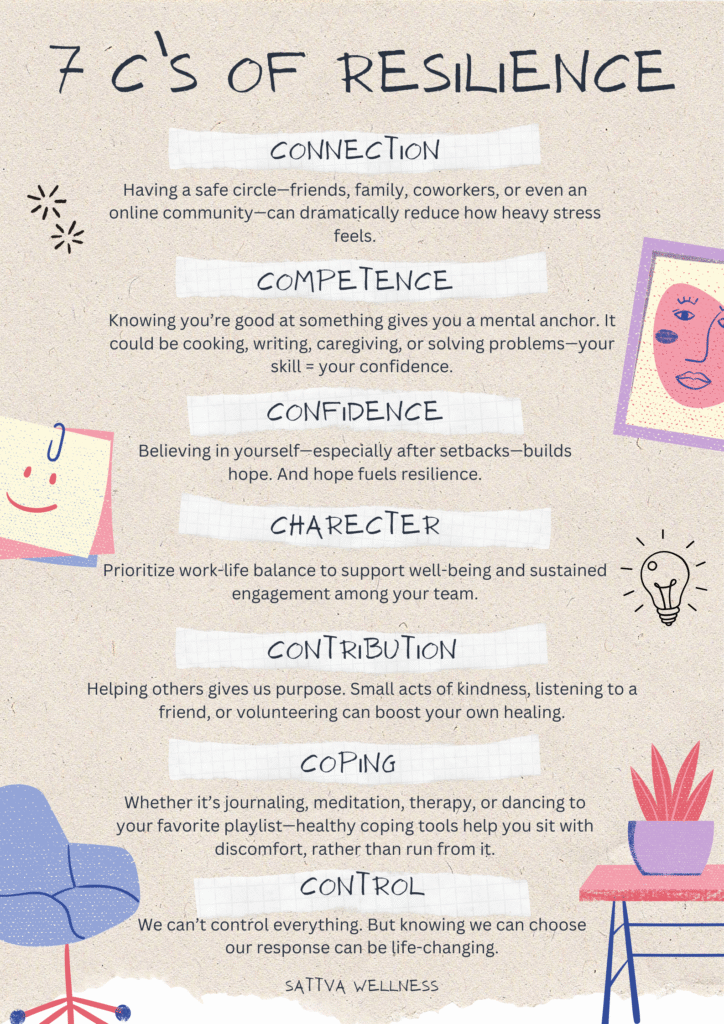 7 C'S OF RESILIENCE

CONNECTION

Having a safe circle—friends, family, coworkers, or even an online community—can dramatically reduce how heavy stress feels.

COMPETENCE

Knowing you're good at something gives you a mental anchor. It could be cooking, writing, caregiving, or solving problems—your skill = your confidence.

CONFIDENCE

Believing in yourself—especially after setbacks—builds hope. And hope fuels resilience.

CHARECTER

Prioritize work-life balance to support well-being and sustained engagement among your team.

CONTRIBUTION

Helping others gives us purpose. Small acts of kindness, listening to a friend, or volunteering can boost your own healing.

COPING

Whether it's journaling, meditation, therapy, or dancing to your favorite playlist—healthy coping tools help you sit with discomfort, rather than run from it.

CONTROL

We can't control everything. But knowing we can choose our response can be life-changing.

SATTVA WELLNESS